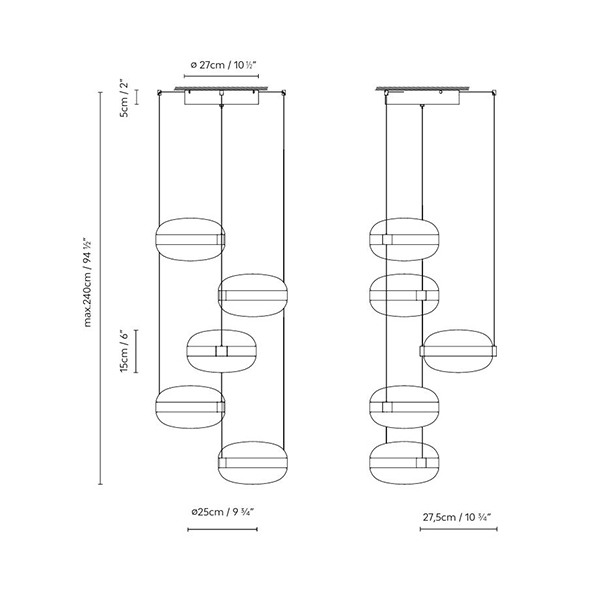 ø 27cm / 10 ½"

5cm / 2"

max.240cm / 94 ½"

15cm / 6"

ø25cm / 9 ¾"

27,5cm / 10 ¾"